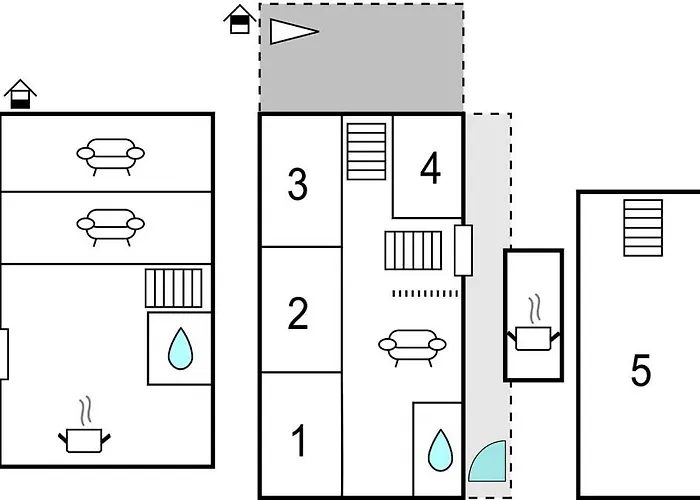 3
4
2
1
5