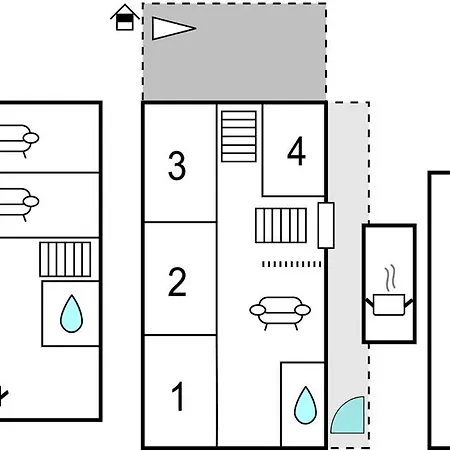 3
4
2
1